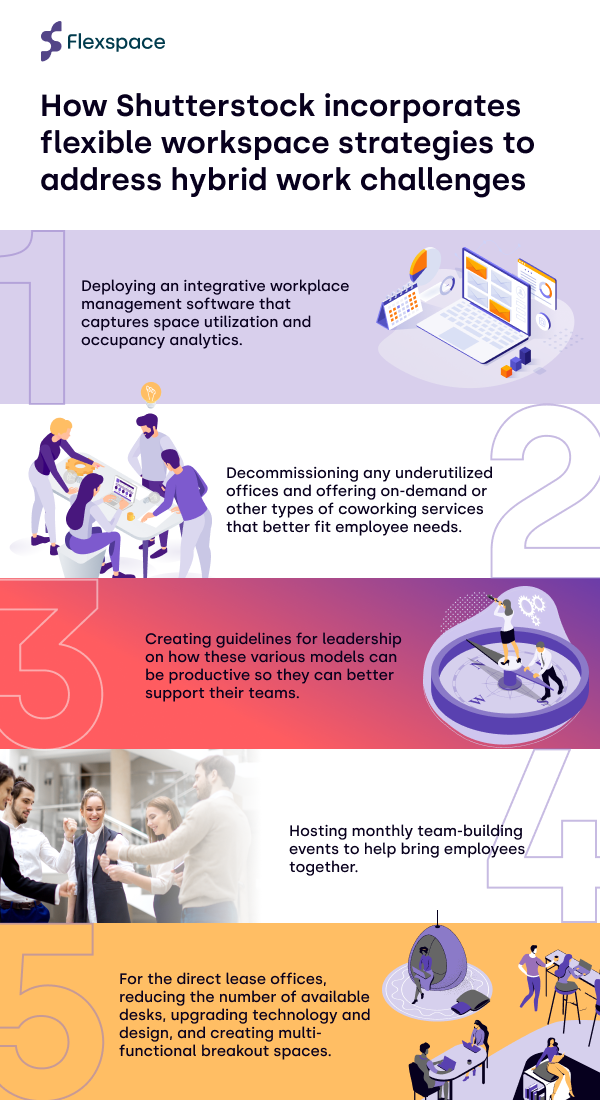 Flexspace

How Shutterstock incorporates flexible workspace strategies to address hybrid work challenges

1

Deploying an integrative workplace management software that captures space utilization and occupancy analytics.

2

Decommissioning any underutilized offices and offering on-demand or other types of coworking services that better fit employee needs.

3

Creating guidelines for leadership on how these various models can be productive so they can better support their teams.

4

Hosting monthly team-building events to help bring employees together.

5

For the direct lease offices, reducing the number of available desks, upgrading technology and design, and creating multi-functional breakout spaces.